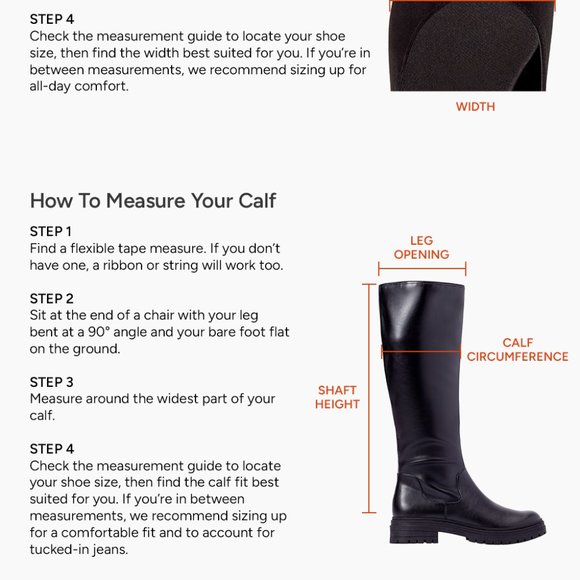 STEP 4
Check the measurement guide to locate your shoe size, then find the width best suited for you. If you're in between measurements, we recommend sizing up for all-day comfort.

WIDTH

How To Measure Your Calf

STEP 1
Find a flexible tape measure. If you don't have one, a ribbon or string will work too.

STEP 2
Sit at the end of a chair with your leg bent at a 90° angle and your bare foot flat on the ground.

STEP 3
Measure around the widest part of your calf.

STEP 4
Check the measurement guide to locate your shoe size, then find the calf fit best suited for you. If you're in between measurements, we recommend sizing up for a comfortable fit and to account for tucked-in jeans.

LEG OPENING

CALF CIRCUMFERENCE

SHAFT HEIGHT